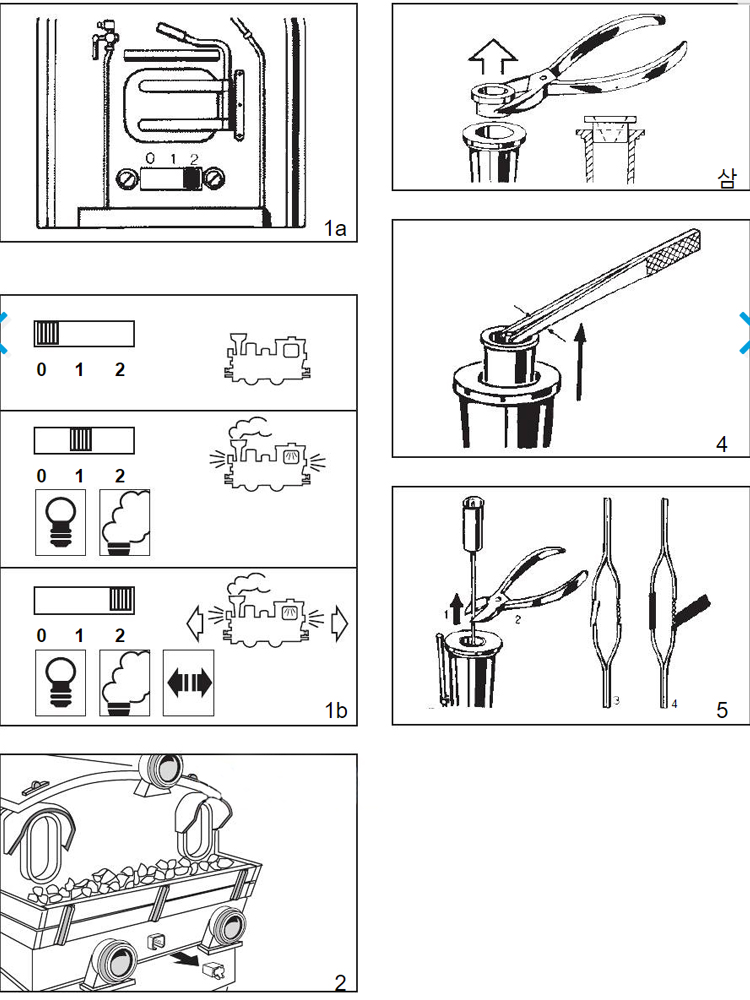 0 1 2

1a

0 1 2

0 1 2

0 1 2

1b

2

삼

4

1

2

3

4

5