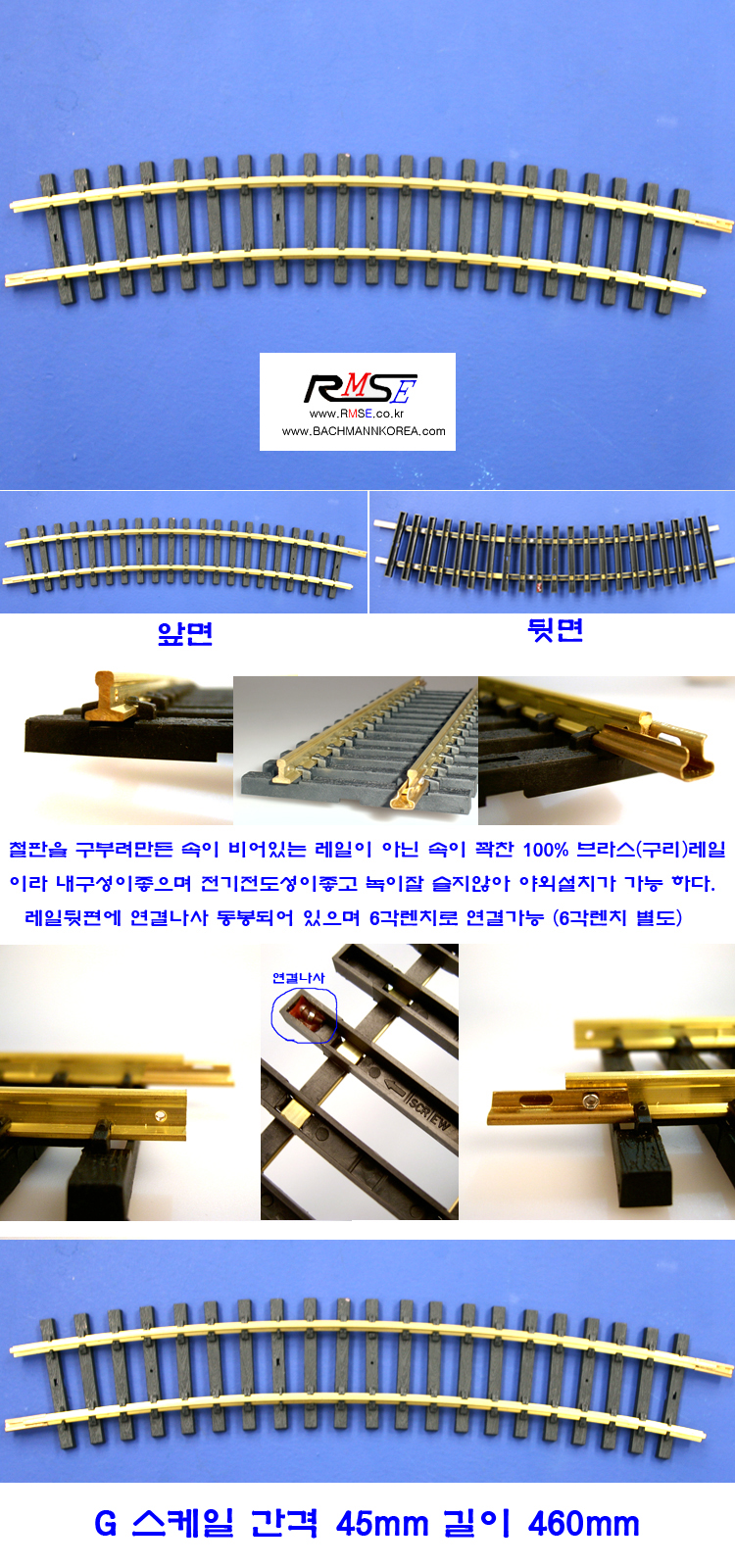 RMSE
www.RMSE.co.kr
www.BACHMANNKOREA.com

앞면

뒷면

철판을 구부려만든 속이 비어있는 레일이 아닌 속이 꽉찬 100% 브라스(구리)레일이라 내구성이좋으며 전기전도성이좋고 녹이잘 슬지않아 야외설치가 가능 하다.
레일뒷편에 연결나사 동봉되어 있으며 6각렌치로 연결가능 (6각렌치 별도)

연결나사

SCREW

G 스케일 간격 45mm 길이 460mm